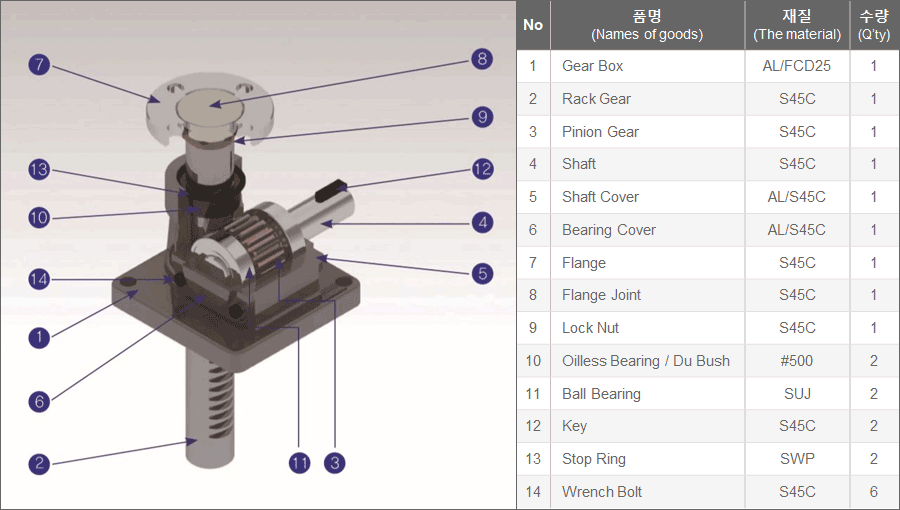 7
8
9
13
12
10
4
14
5
1
6
2
11
3

| No | 품명 (Names of goods) | 재질 (The material) | 수량 (Q'ty) |
|---|---|---|---|
| 1 | Gear Box | AL/FCD25 | 1 |
| 2 | Rack Gear | S45C | 1 |
| 3 | Pinion Gear | S45C | 1 |
| 4 | Shaft | S45C | 1 |
| 5 | Shaft Cover | AL/S45C | 1 |
| 6 | Bearing Cover | AL/S45C | 1 |
| 7 | Flange | S45C | 1 |
| 8 | Flange Joint | S45C | 1 |
| 9 | Lock Nut | S45C | 1 |
| 10 | Oilless Bearing / Du Bush | #500 | 2 |
| 11 | Ball Bearing | SUJ | 2 |
| 12 | Key | S45C | 2 |
| 13 | Stop Ring | SWP | 2 |
| 14 | Wrench Bolt | S45C | 6 |