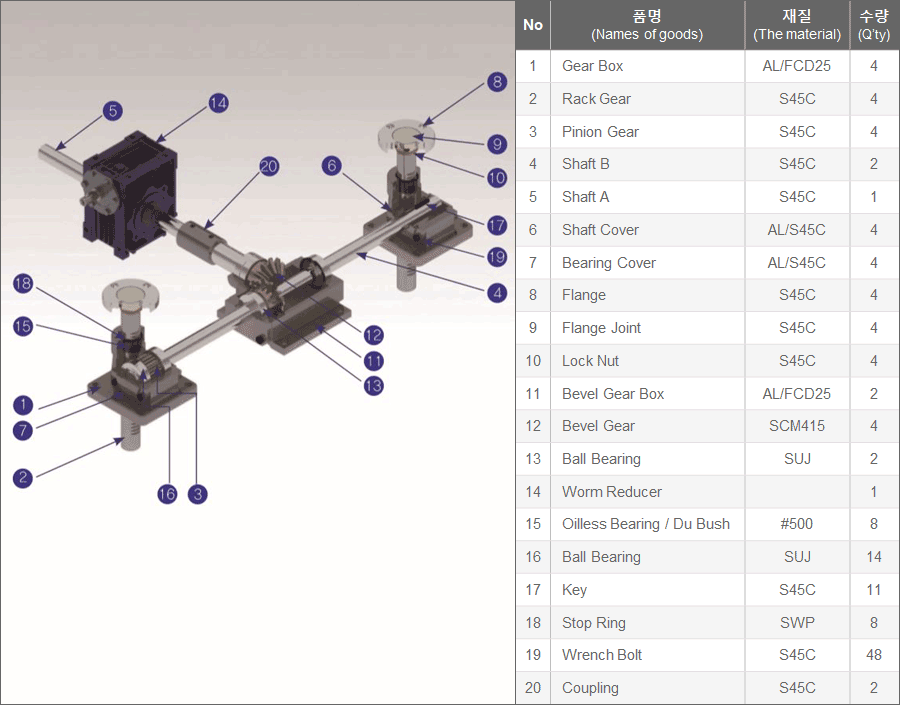 5 14 8 9 20 6 10 17 19 4 18 15 12 11 13 1 7 2 16 3

| No | 품명 (Names of goods) | 재질 (The material) | 수량 (Q'ty) |
|---|---|---|---|
| 1 | Gear Box | AL/FCD25 | 4 |
| 2 | Rack Gear | S45C | 4 |
| 3 | Pinion Gear | S45C | 4 |
| 4 | Shaft B | S45C | 2 |
| 5 | Shaft A | S45C | 1 |
| 6 | Shaft Cover | AL/S45C | 4 |
| 7 | Bearing Cover | AL/S45C | 4 |
| 8 | Flange | S45C | 4 |
| 9 | Flange Joint | S45C | 4 |
| 10 | Lock Nut | S45C | 4 |
| 11 | Bevel Gear Box | AL/FCD25 | 2 |
| 12 | Bevel Gear | SCM415 | 4 |
| 13 | Ball Bearing | SUJ | 2 |
| 14 | Worm Reducer | | 1 |
| 15 | Oilless Bearing / Du Bush | #500 | 8 |
| 16 | Ball Bearing | SUJ | 14 |
| 17 | Key | S45C | 11 |
| 18 | Stop Ring | SWP | 8 |
| 19 | Wrench Bolt | S45C | 48 |
| 20 | Coupling | S45C | 2 |