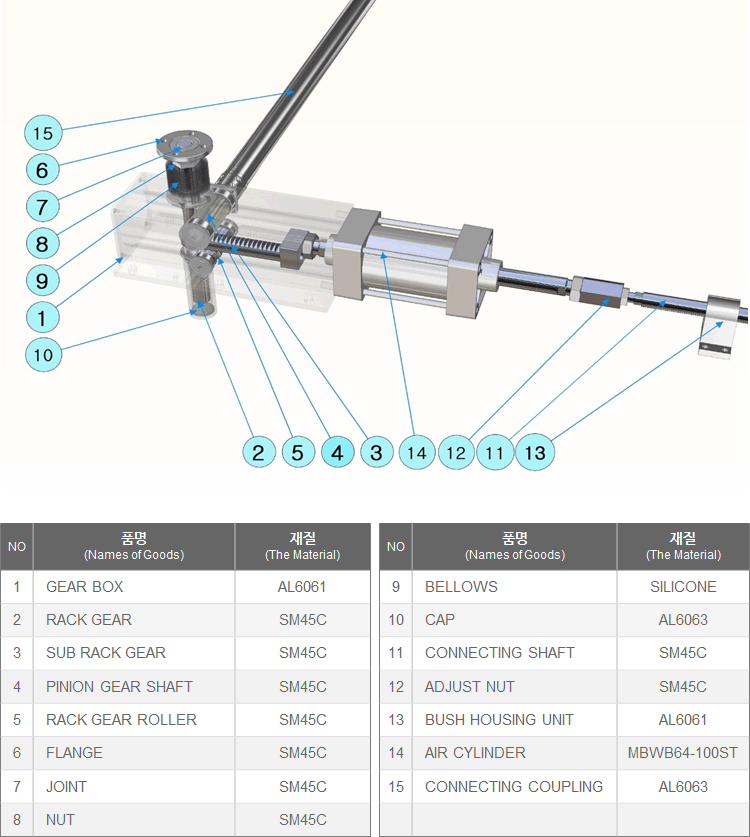 15
6
7
8
9
1
10
2 5 4 3 14 12 11 13

| NO | 품명 (Names of Goods) | 재질 (The Material) |
|---|---|---|
| 1 | GEAR BOX | AL6061 |
| 2 | RACK GEAR | SM45C |
| 3 | SUB RACK GEAR | SM45C |
| 4 | PINION GEAR SHAFT | SM45C |
| 5 | RACK GEAR ROLLER | SM45C |
| 6 | FLANGE | SM45C |
| 7 | JOINT | SM45C |
| 8 | NUT | SM45C |

| NO | 품명 (Names of Goods) | 재질 (The Material) |
|---|---|---|
| 9 | BELLOWS | SILICONE |
| 10 | CAP | AL6063 |
| 11 | CONNECTING SHAFT | SM45C |
| 12 | ADJUST NUT | SM45C |
| 13 | BUSH HOUSING UNIT | AL6061 |
| 14 | AIR CYLINDER | MBWB64-100ST |
| 15 | CONNECTING COUPLING | AL6063 |
| | | |