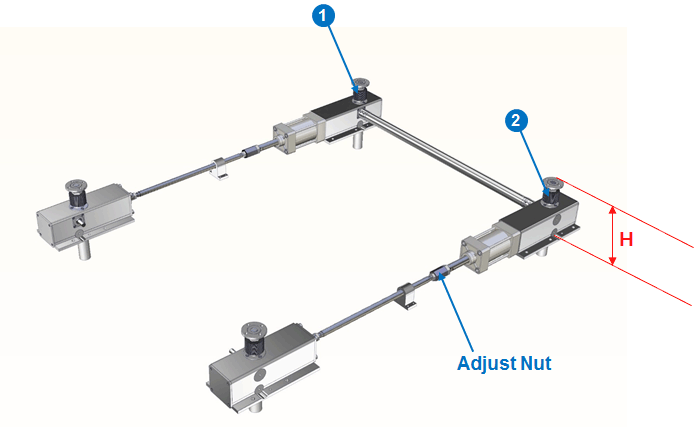 1

2

H

Adjust Nut