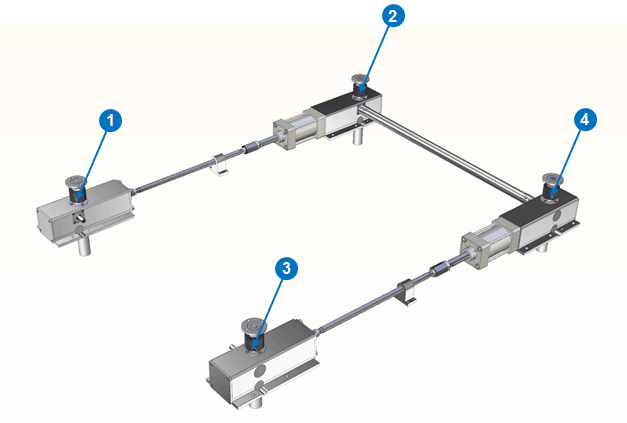 2
1
4
3